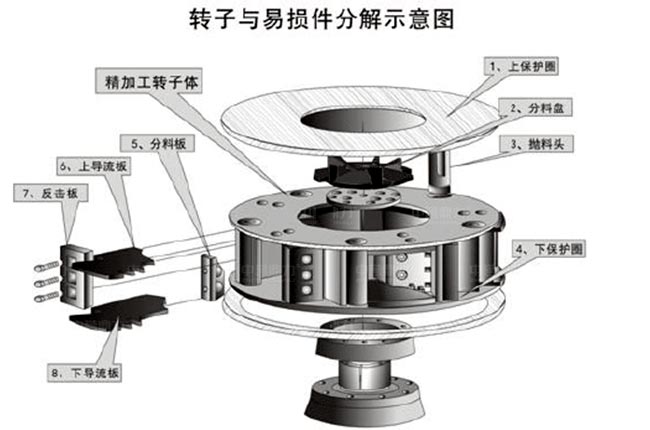 转子与易损件分解示意图

精加工转子体

1、上保护圈

2、分料盘

3、抛料头

4、下保护圈

5、分料板

6、上导流板

7、反击板

8、下导流板